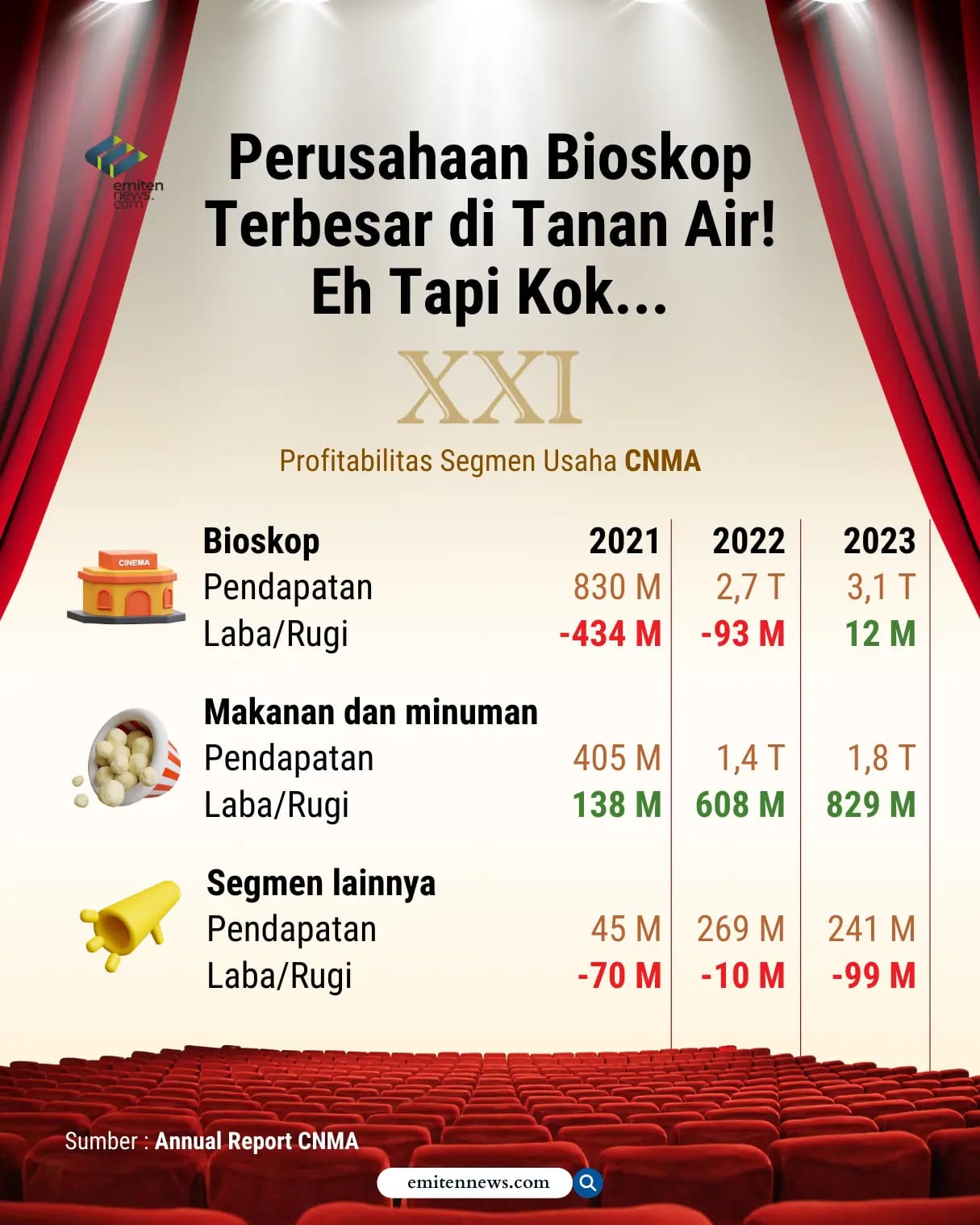 emiten news. com

Perusahaan Bioskop Terbesar di Tanan Air! Eh Tapi Kok...

XXI

Profitabilitas Segmen Usaha CNMA

CINEMA

| Bioskop | 2021 | 2022 | 2023 |
|---|---|---|---|
| Pendapatan | 830 M | 2,7 T | 3,1 T |
| Laba/Rugi | -434 M | -93 M | 12 M |
| Makanan dan minuman | | | |
| Pendapatan | 405 M | 1,4 T | 1,8 T |
| Laba/Rugi | 138 M | 608 M | 829 M |
| Segmen lainnya | | | |
| Pendapatan | 45 M | 269 M | 241 M |
| Laba/Rugi | -70 M | -10 M | -99 M |

Sumber : Annual Report CNMA

emitennews.com